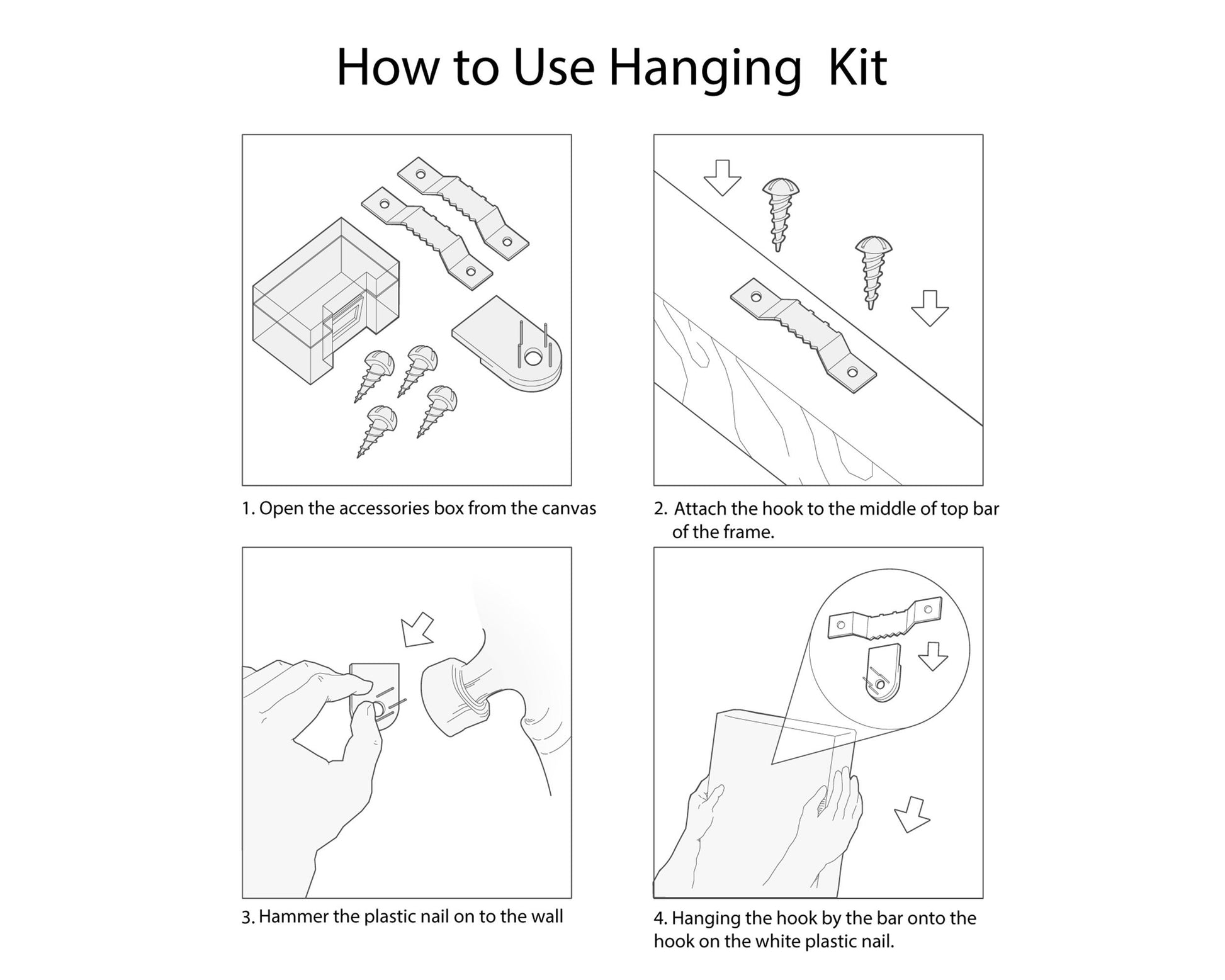 How to Use Hanging Kit

1. Open the accessories box from the canvas

2. Attach the hook to the middle of top bar of the frame.

3. Hammer the plastic nail on to the wall

4. Hanging the hook by the bar onto the hook on the white plastic nail.