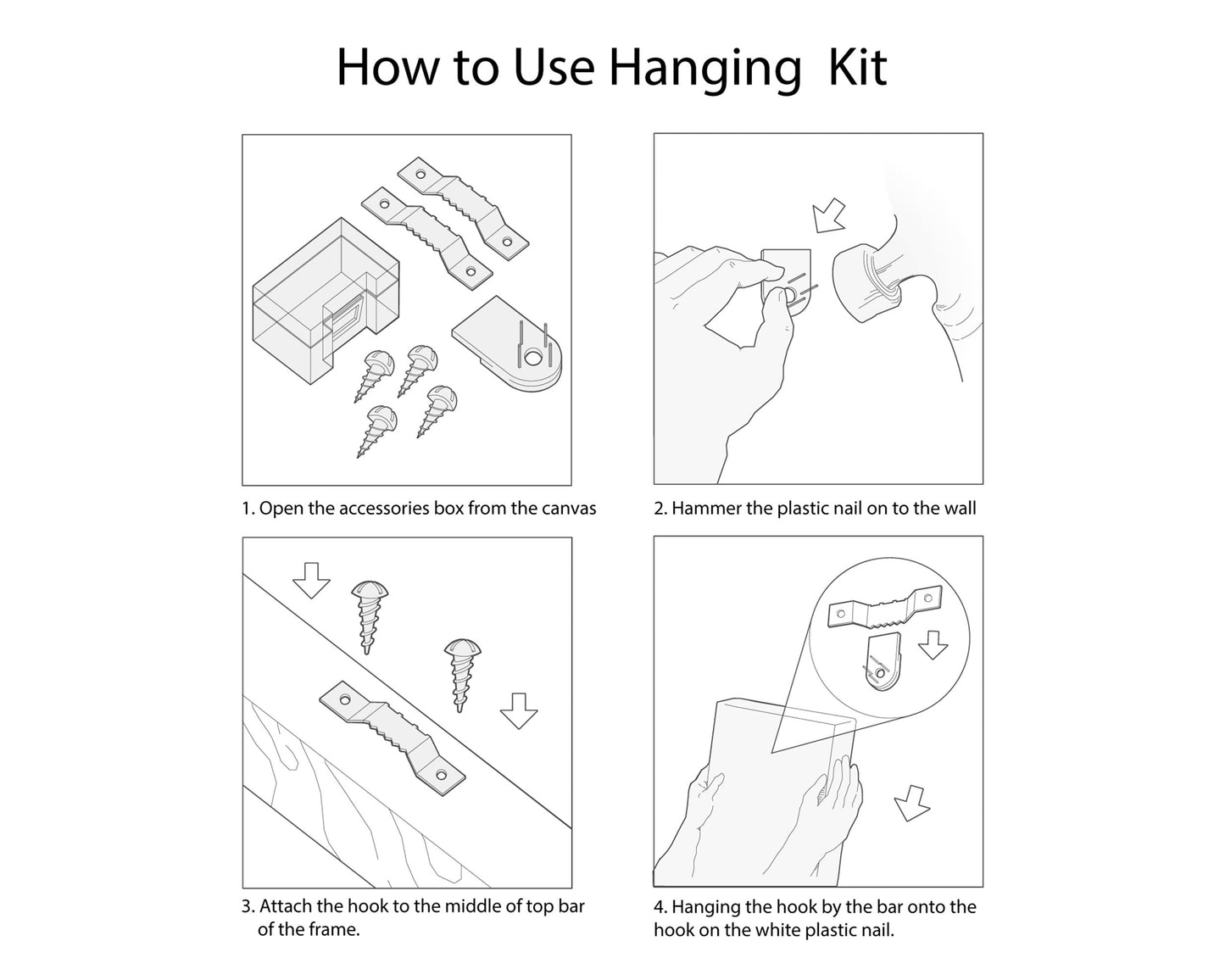 How to Use Hanging Kit

1. Open the accessories box from the canvas

2. Hammer the plastic nail on to the wall

3. Attach the hook to the middle of top bar of the frame.

4. Hanging the hook by the bar onto the hook on the white plastic nail.