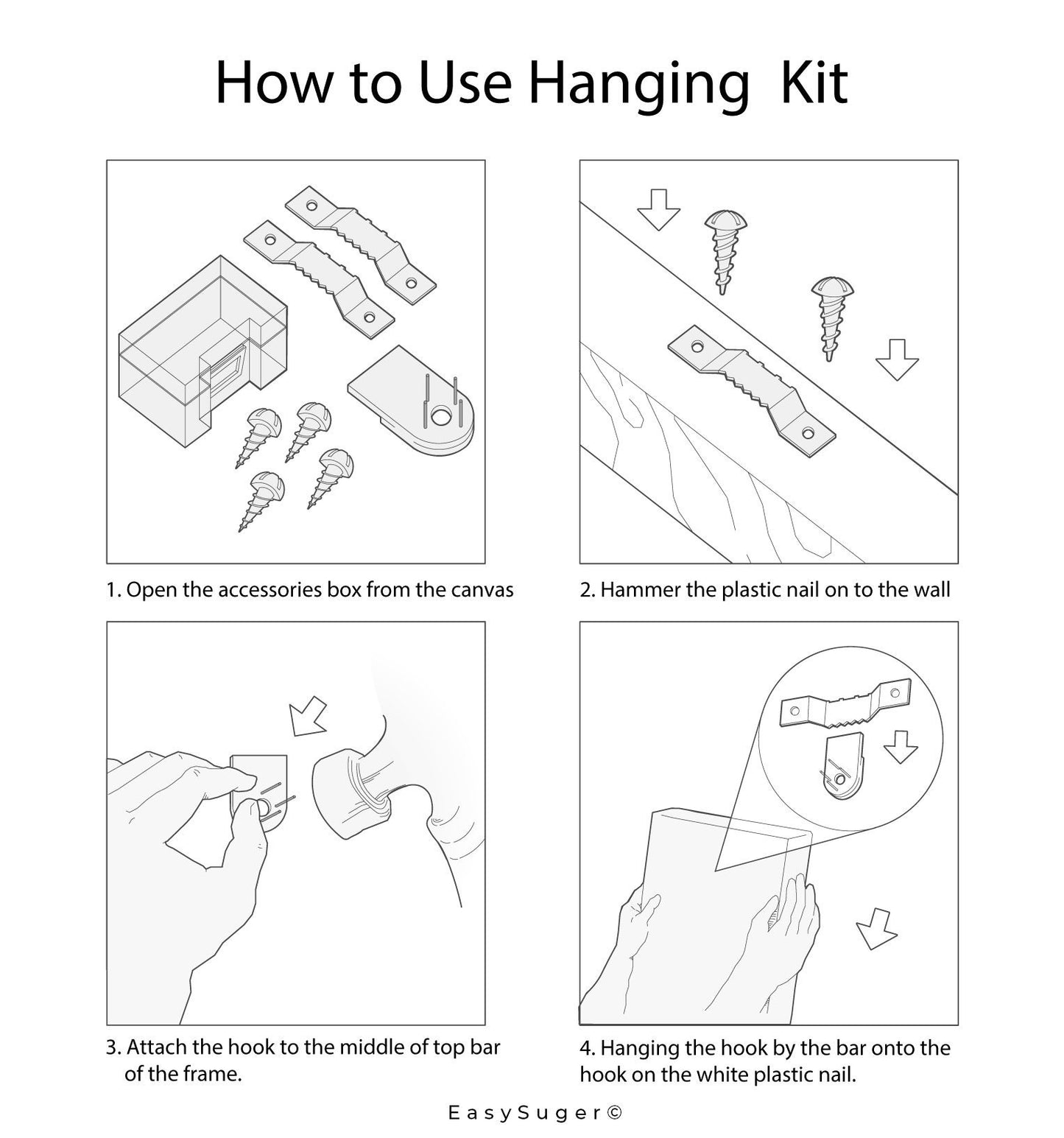 How to Use Hanging Kit

1. Open the accessories box from the canvas

2. Hammer the plastic nail on to the wall

3. Attach the hook to the middle of top bar of the frame.

4. Hanging the hook by the bar onto the hook on the white plastic nail.

EasySuger©