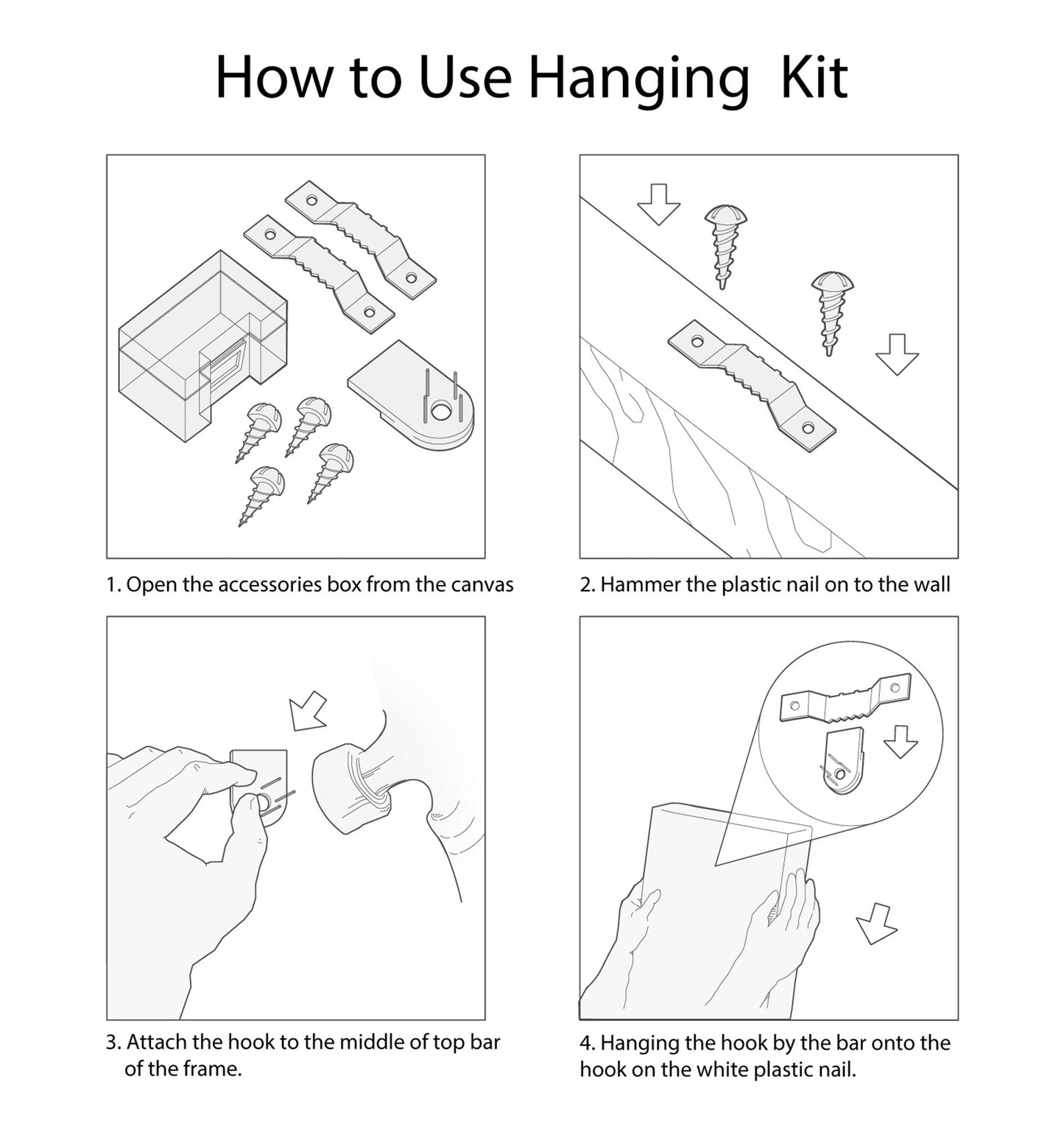 How to Use Hanging  Kit

1. Open the accessories box from the canvas

2. Hammer the plastic nail on to the wall

3. Attach the hook to the middle of top bar of the frame.

4. Hanging the hook by the bar onto the hook on the white plastic nail.